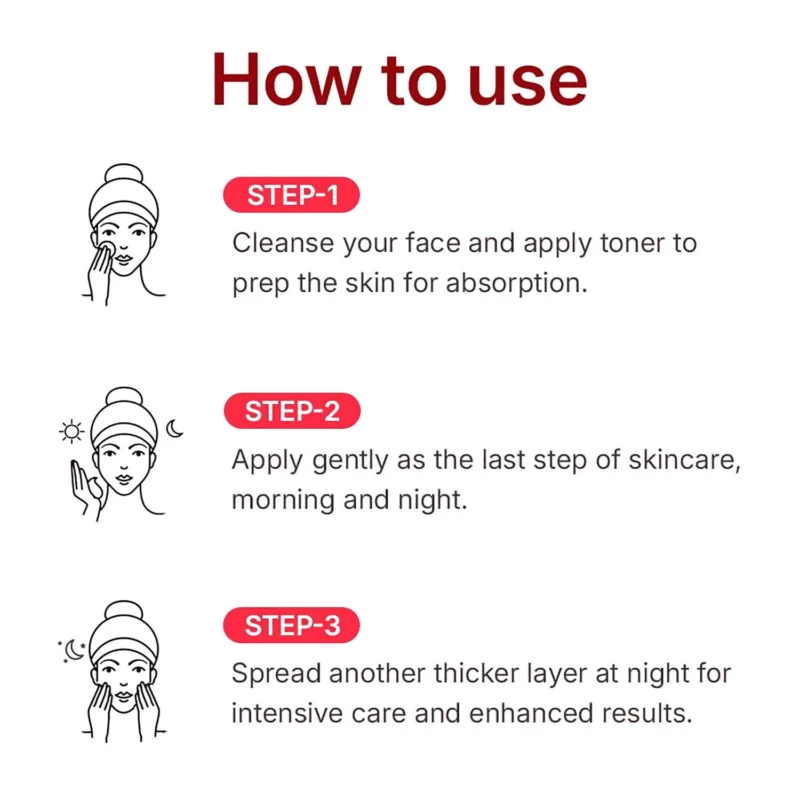 How to use

STEP-1

Cleanse your face and apply toner to prep the skin for absorption.

STEP-2

Apply gently as the last step of skincare, morning and night.

STEP-3

Spread another thicker layer at night for intensive care and enhanced results.