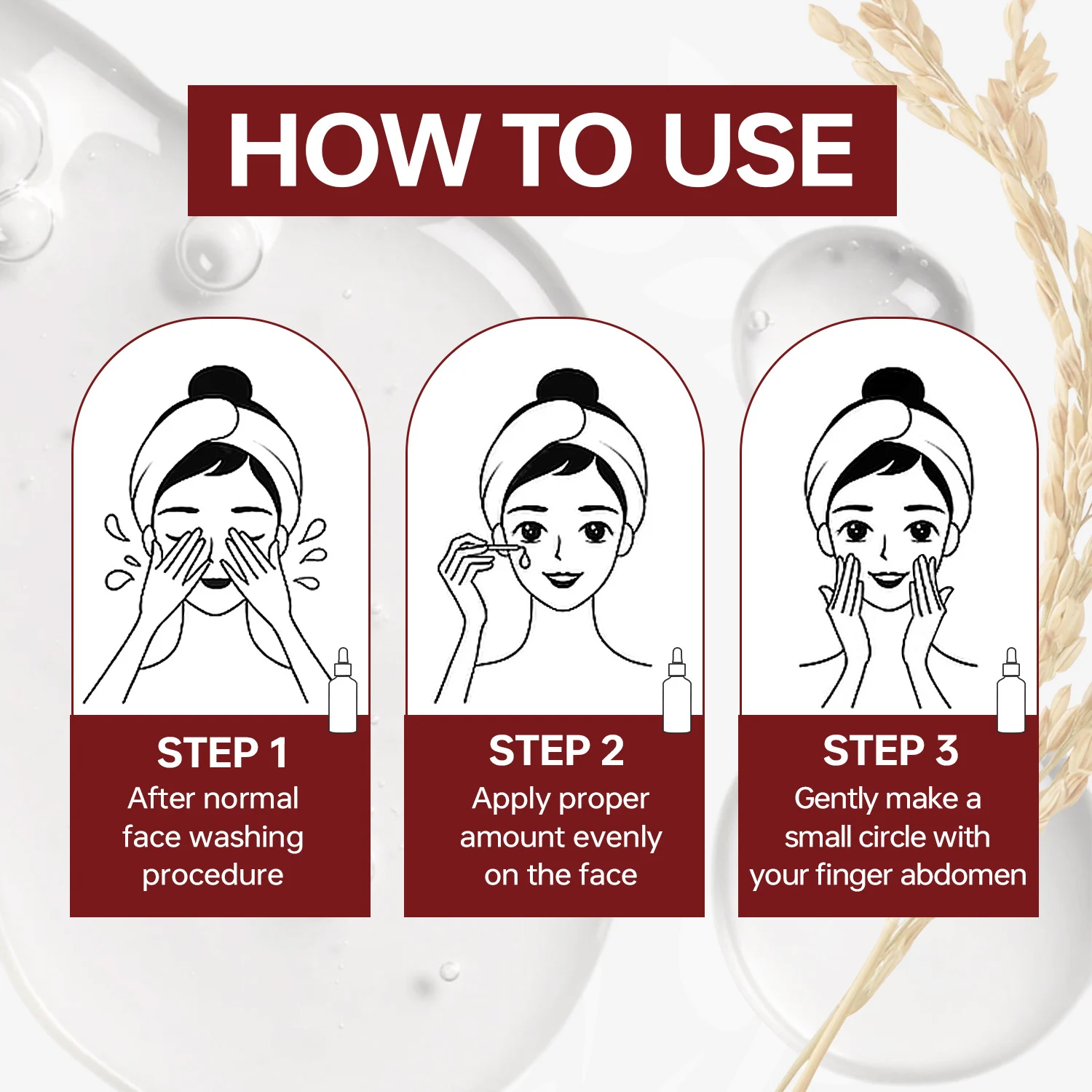 HOW TO USE

STEP 1
After normal face washing procedure

STEP 2
Apply proper amount evenly on the face

STEP 3
Gently make a small circle with your finger abdomen