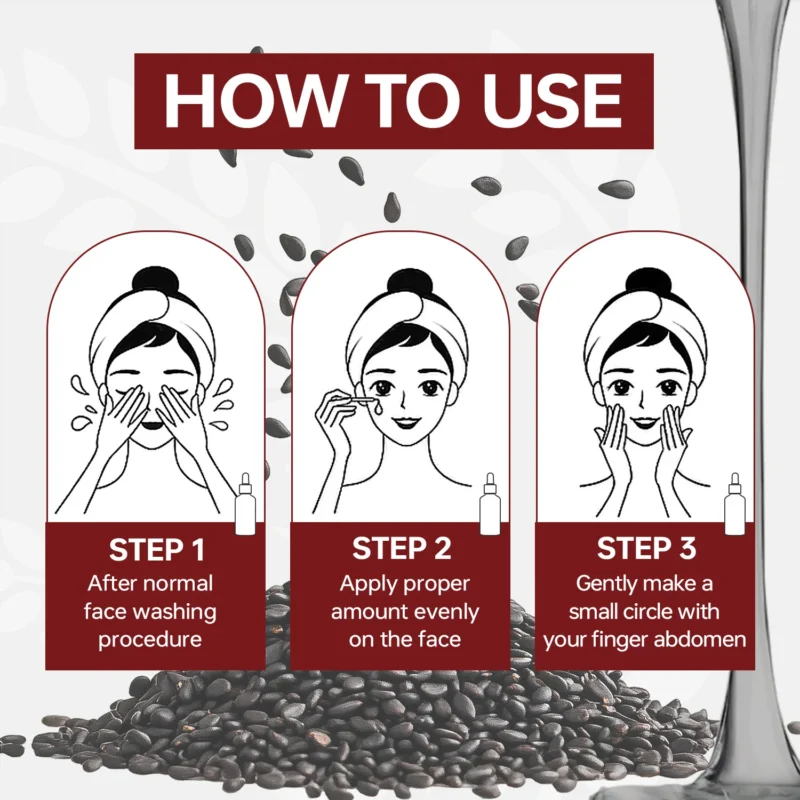 HOW TO USE

STEP 1
After normal face washing procedure

STEP 2
Apply proper amount evenly on the face

STEP 3
Gently make a small circle with your finger abdomen