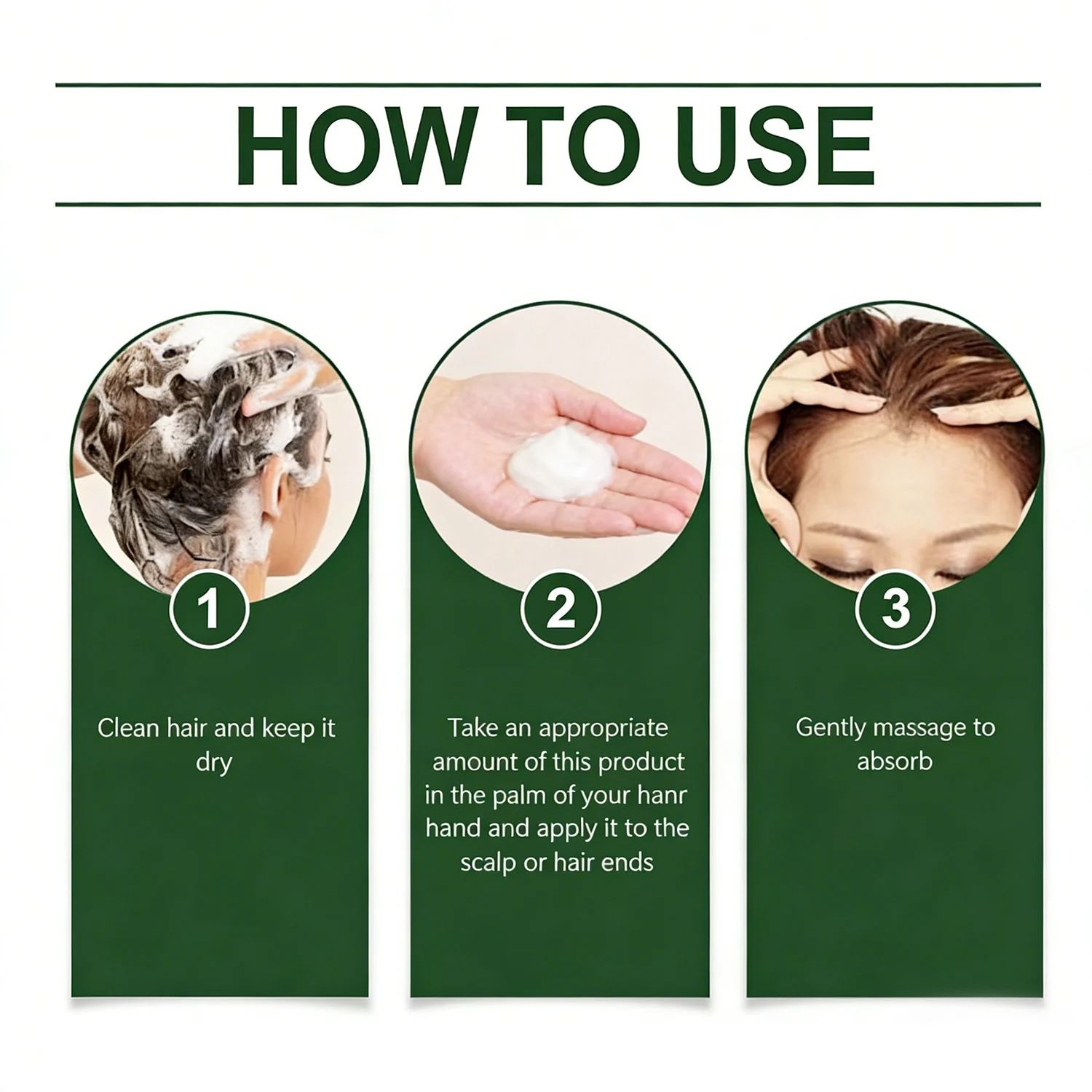 HOW TO USE

1

Clean hair and keep it dry

2

Take an appropriate amount of this product in the palm of your hanr hand and apply it to the scalp or hair ends

3

Gently massage to absorb