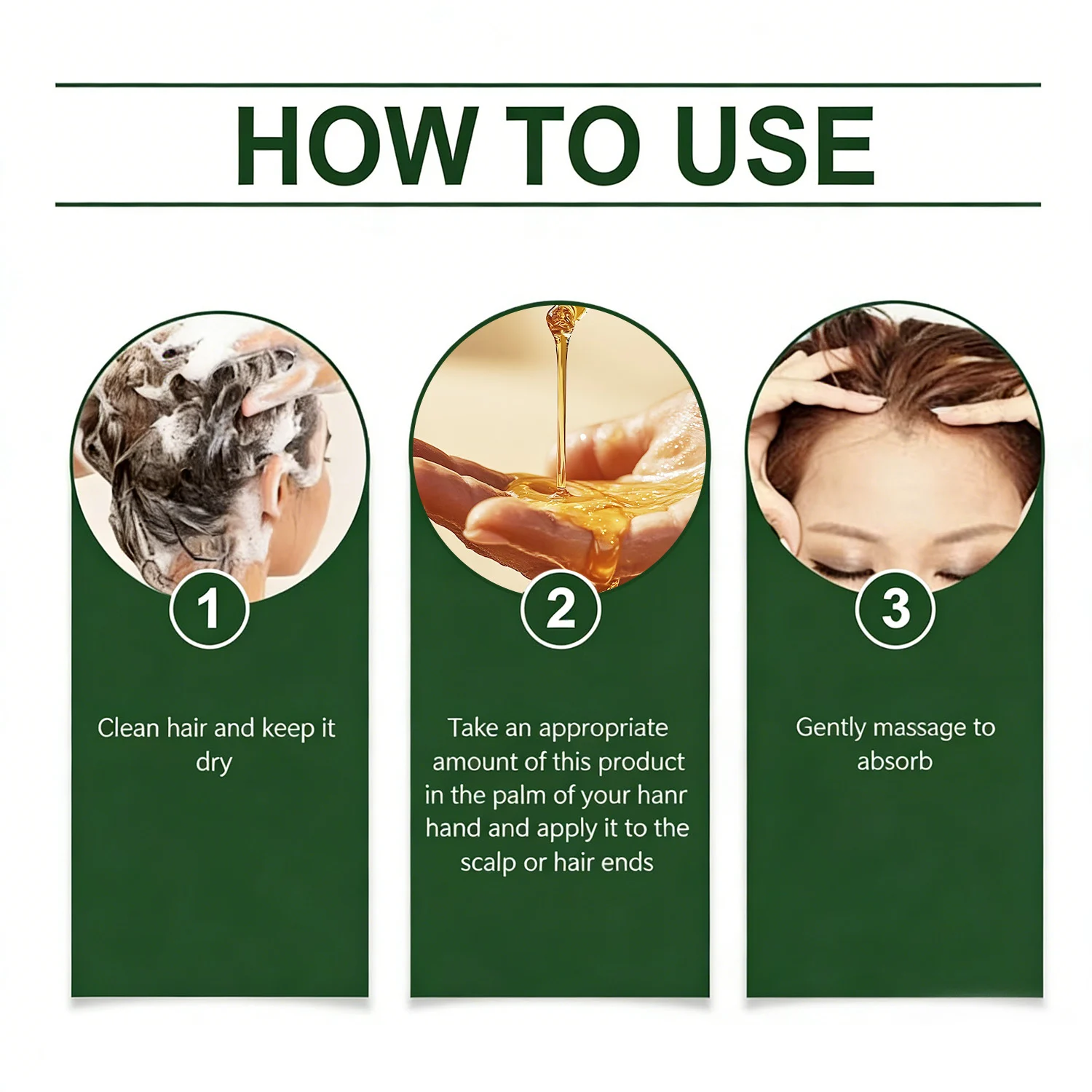 HOW TO USE

1

Clean hair and keep it dry

2

Take an appropriate amount of this product in the palm of your hanr hand and apply it to the scalp or hair ends

3

Gently massage to absorb