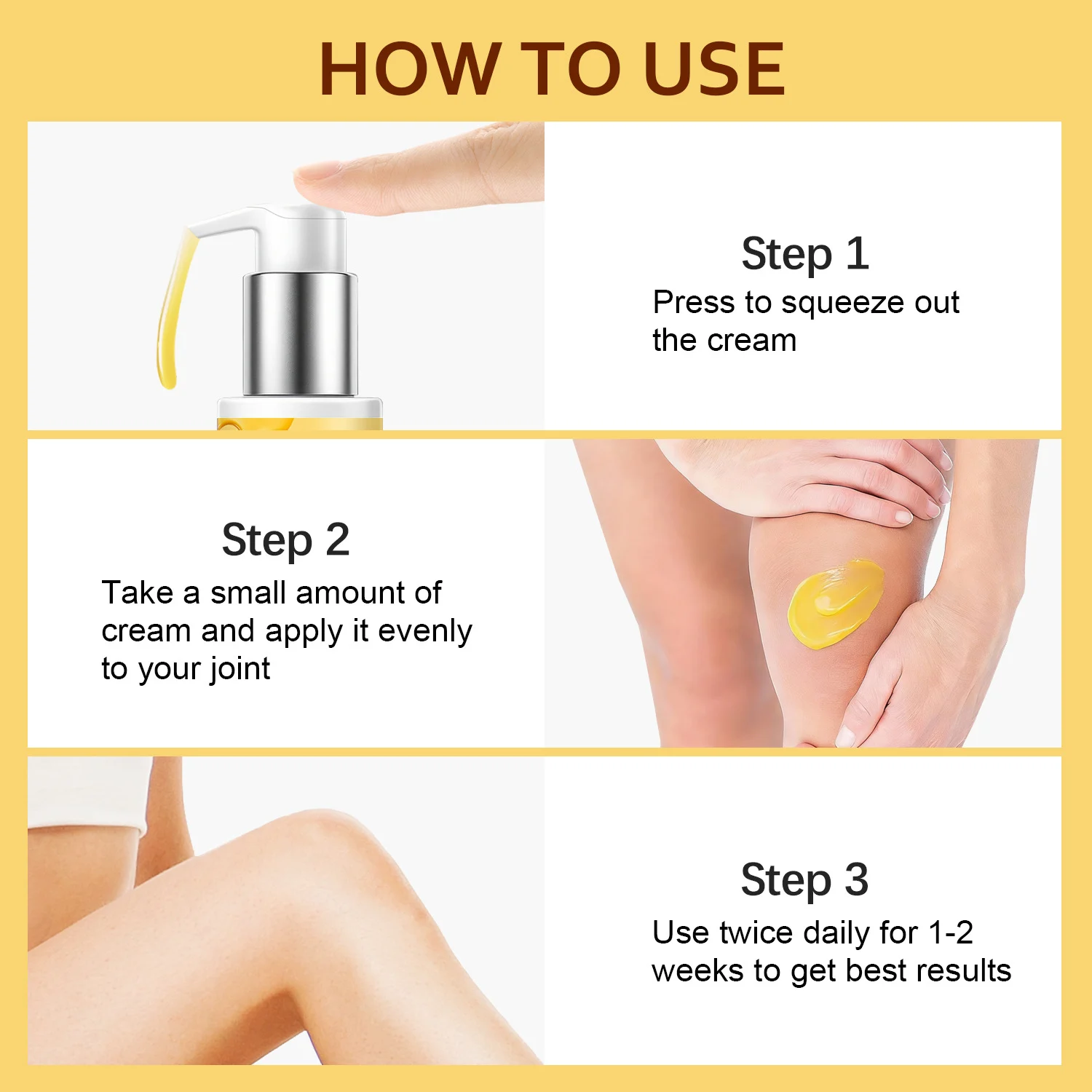 HOW TO USE

Step 1
Press to squeeze out the cream

Step 2
Take a small amount of cream and apply it evenly to your joint

Step 3
Use twice daily for 1-2 weeks to get best results