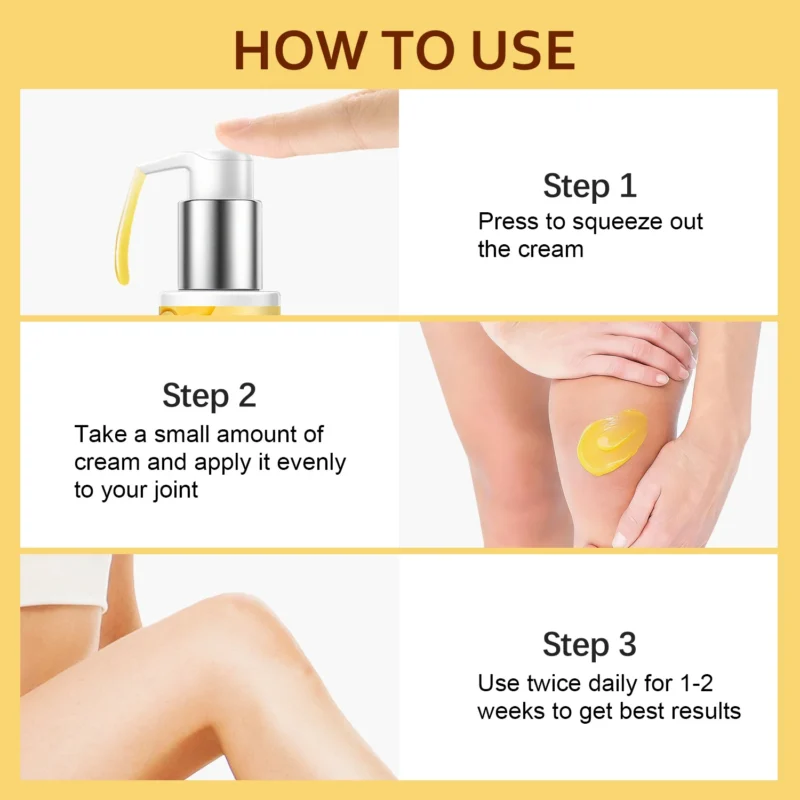 HOW TO USE

Step 1
Press to squeeze out the cream

Step 2
Take a small amount of cream and apply it evenly to your joint

Step 3
Use twice daily for 1-2 weeks to get best results