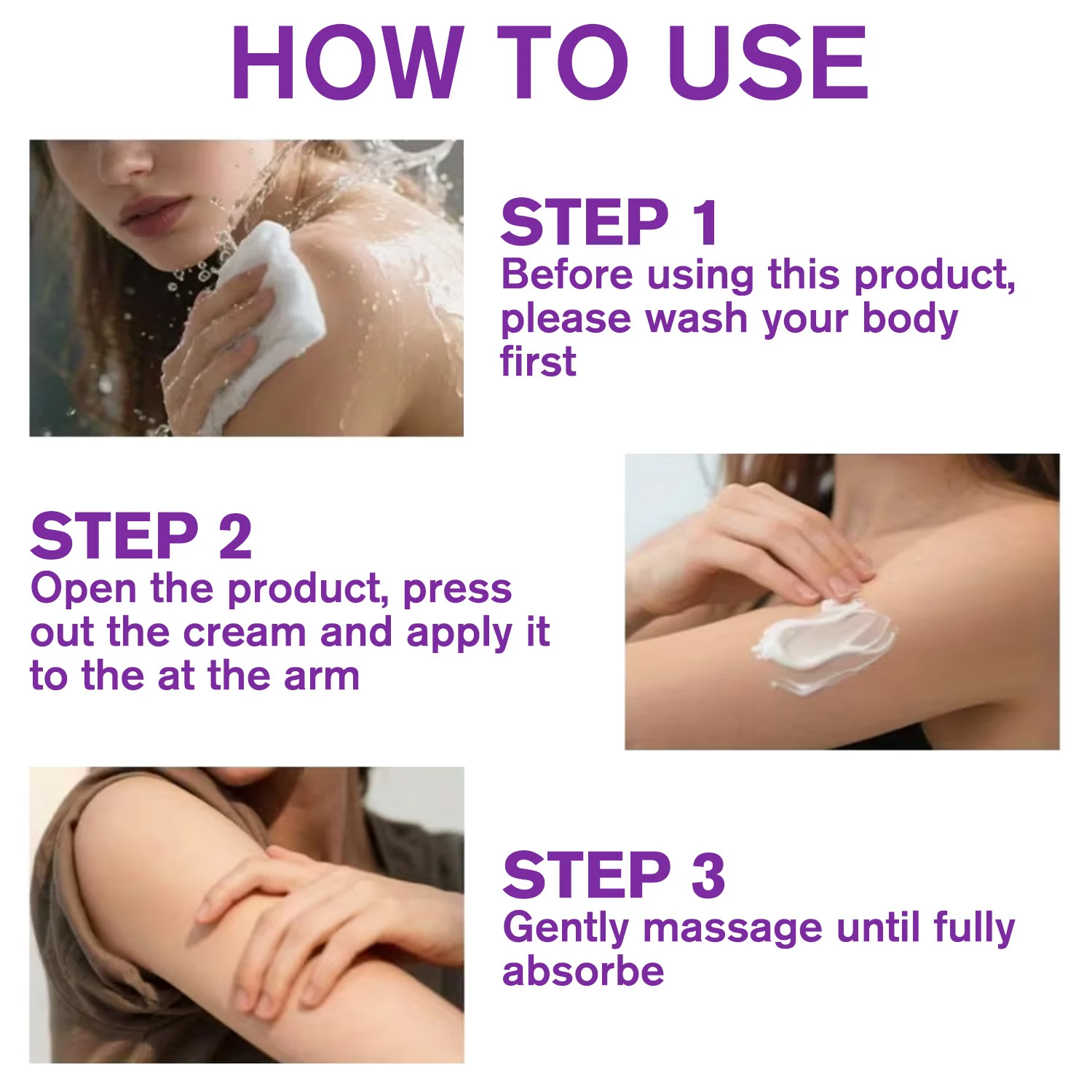 HOW TO USE

STEP 1
Before using this product, please wash your body first

STEP 2
Open the product, press out the cream and apply it to the at the arm

STEP 3
Gently massage until fully absorbe