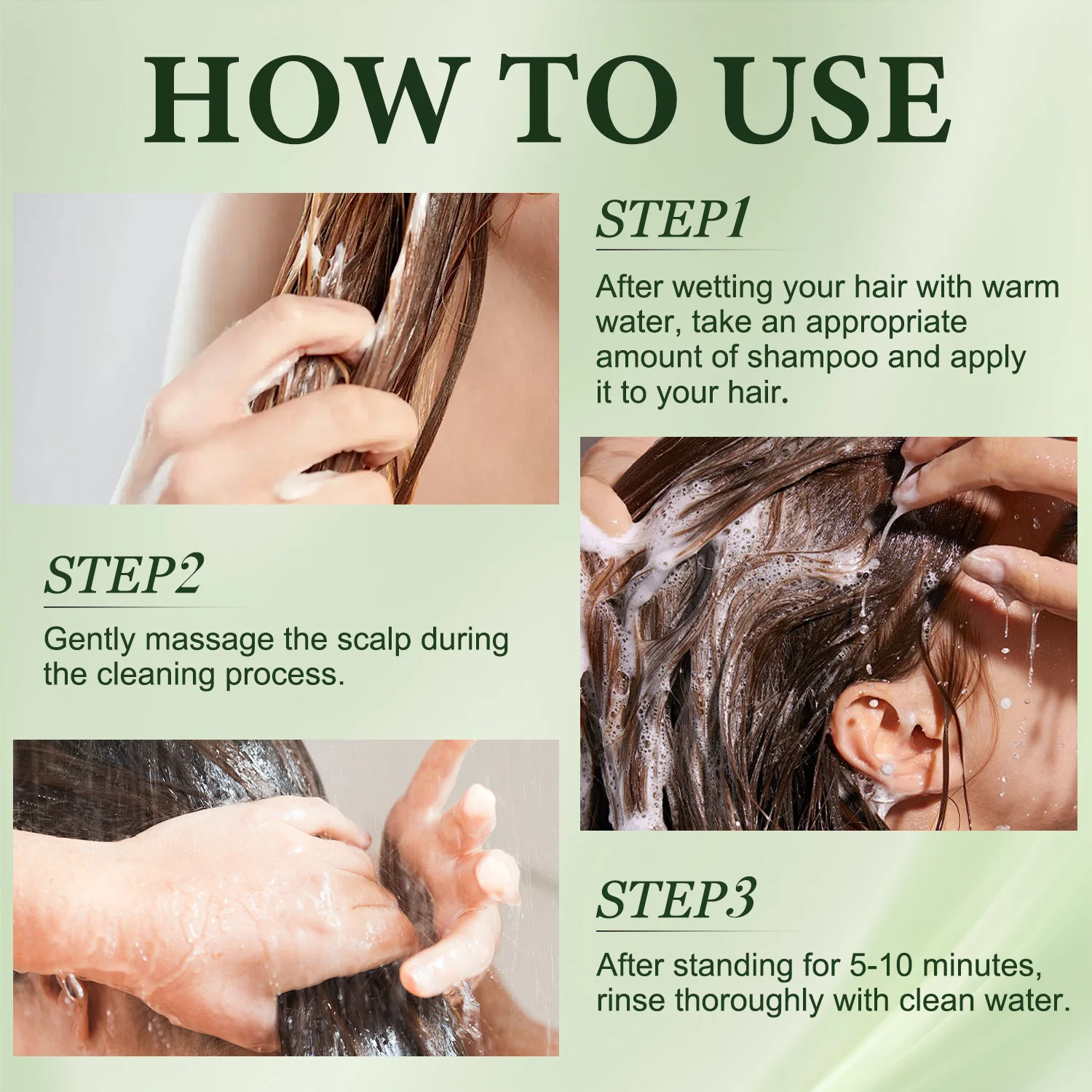 HOW TO USE

STEP1

After wetting your hair with warm water, take an appropriate amount of shampoo and apply it to your hair.

STEP2

Gently massage the scalp during the cleaning process.

STEP3

After standing for 5-10 minutes, rinse thoroughly with clean water.