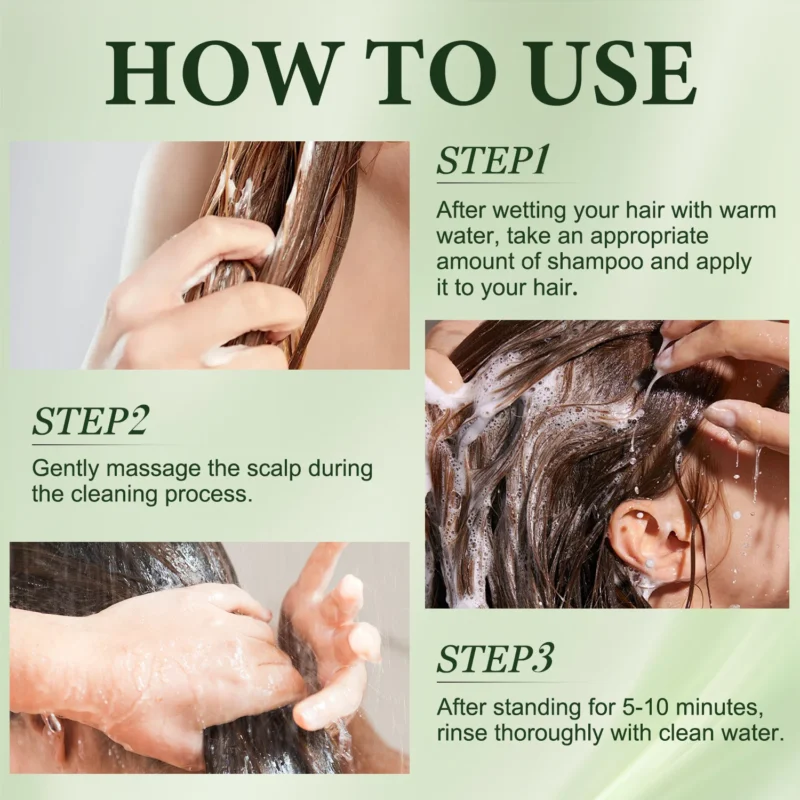 HOW TO USE

STEP1

After wetting your hair with warm water, take an appropriate amount of shampoo and apply it to your hair.

STEP2

Gently massage the scalp during the cleaning process.

STEP3

After standing for 5-10 minutes, rinse thoroughly with clean water.